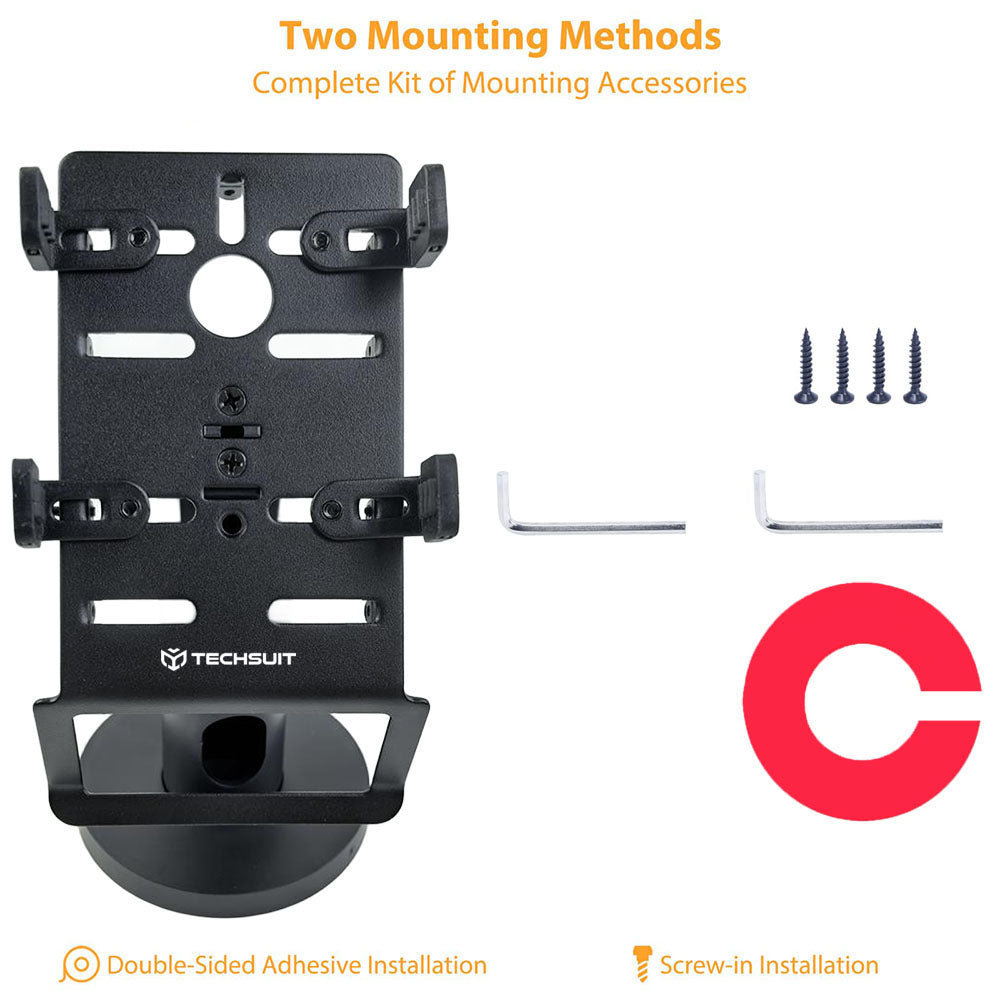 Two Mounting Methods
Complete Kit of Mounting Accessories

TECHSUIT

Double-Sided Adhesive Installation

Screw-in Installation