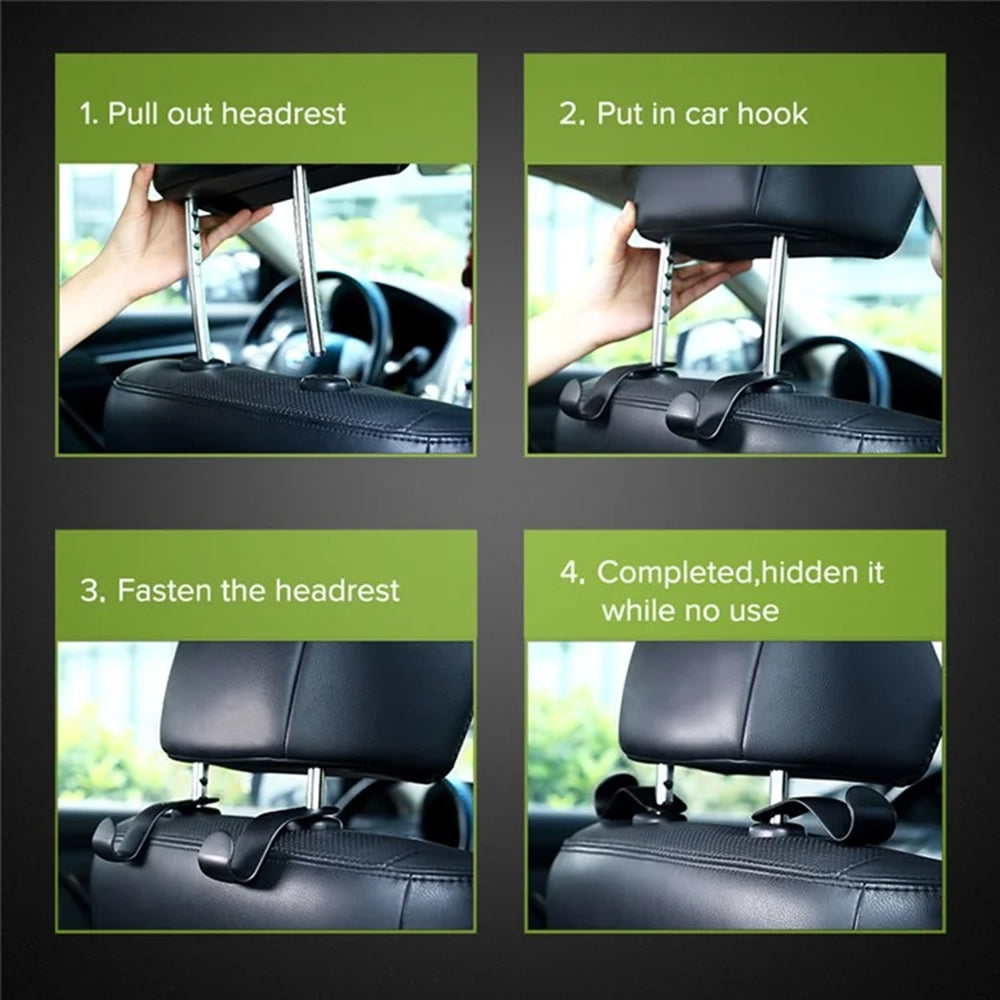 1. Pull out headrest

2. Put in car hook

3. Fasten the headrest

4. Completed,hidden it while no use