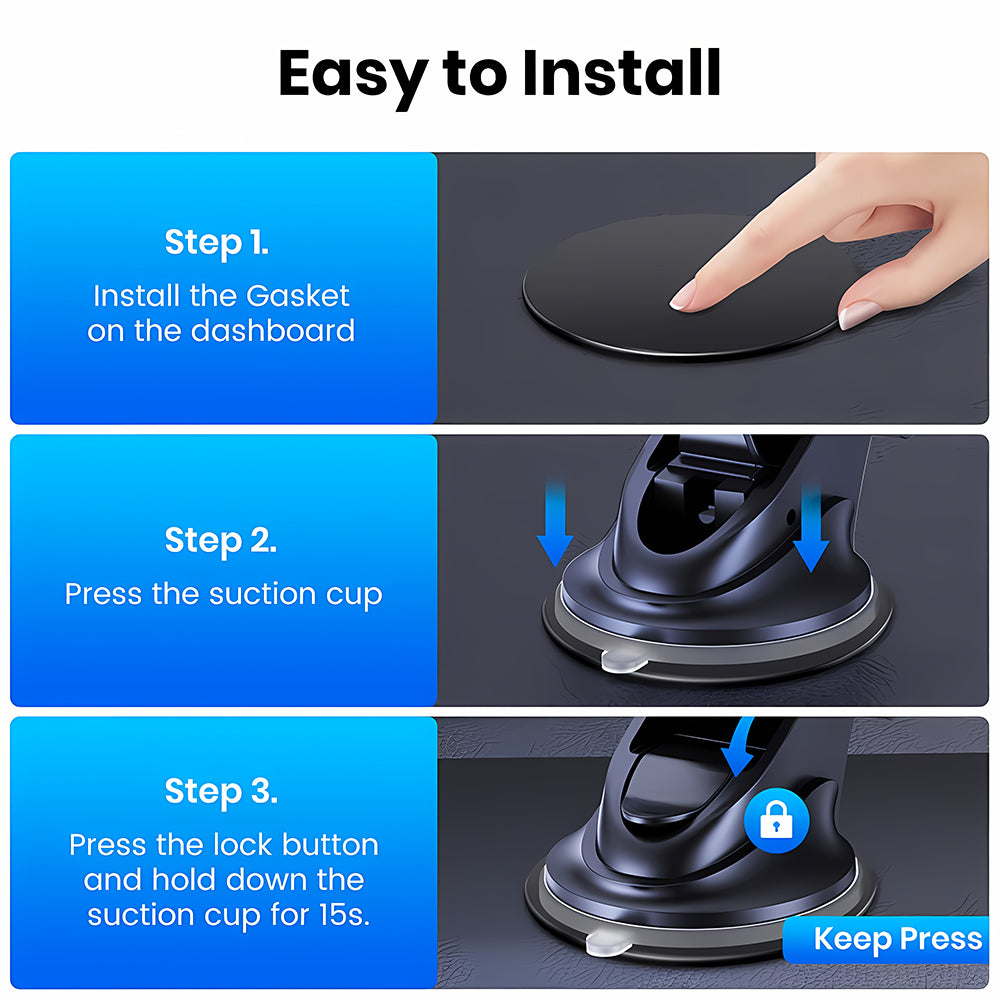 Easy to Install

Step 1.
Install the Gasket on the dashboard

Step 2.
Press the suction cup

Step 3.
Press the lock button and hold down the suction cup for 15s.

Keep Press