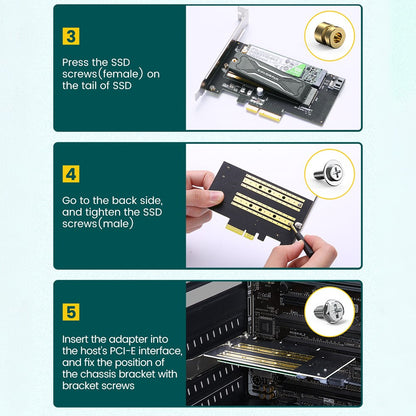 3

Press the SSD screws(female) on the tail of SSD

4

Go to the back side, and tighten the SSD screws(male)

5

Insert the adapter into the host's PCI-E interface, and fix the position of the chassis bracket with bracket screws